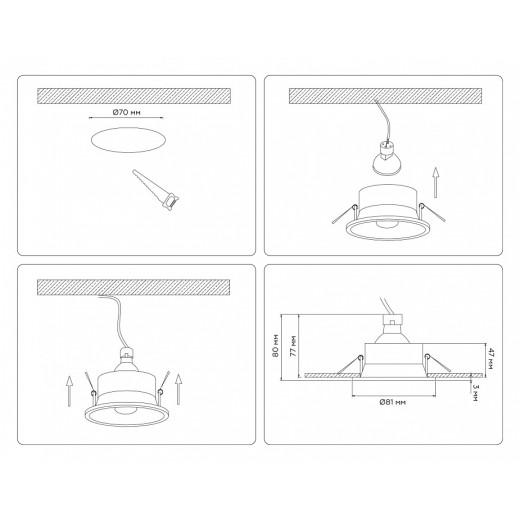 Ø70 мм

80 мм
77 мм
47 мм
3 мм
Ø81 мм