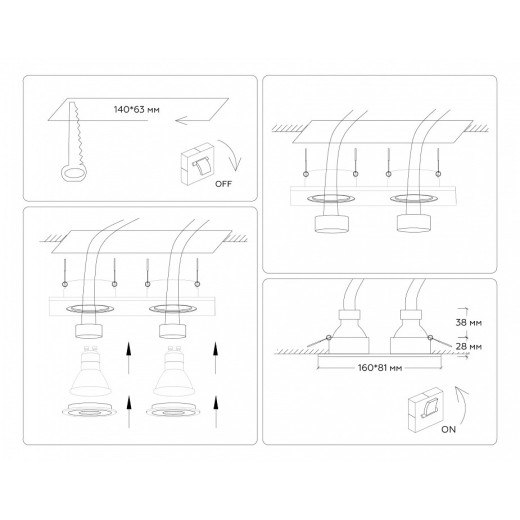 140*63 мм

OFF

38 мм

28 мм

160*81 мм

ON