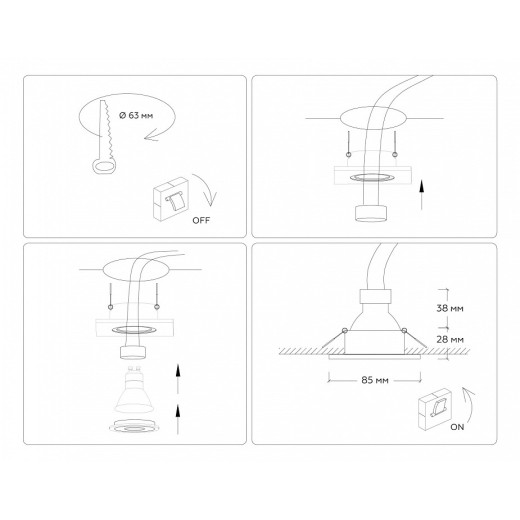 Ø 63 мм

OFF

38 мм

28 мм

85 мм

ON