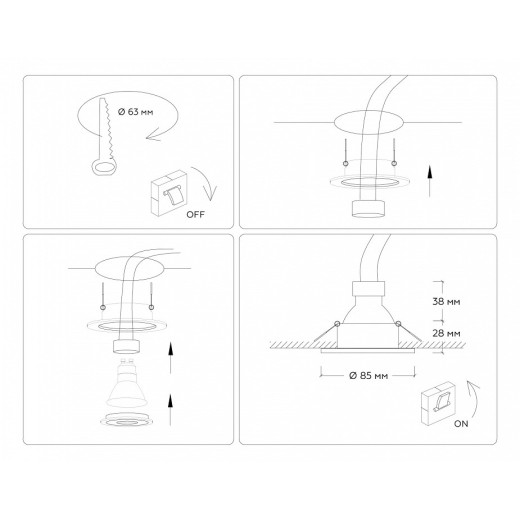 Ø 63 мм

OFF

38 мм

28 мм

Ø 85 мм

ON