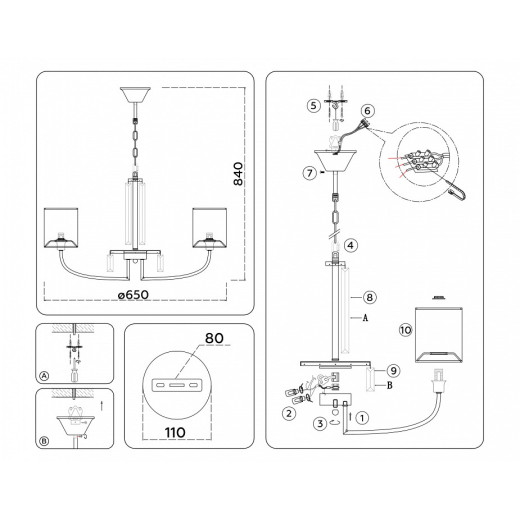 840

ø650

A

B

80

110

5

6

7

4

8

A

10

9

B

2

3

1