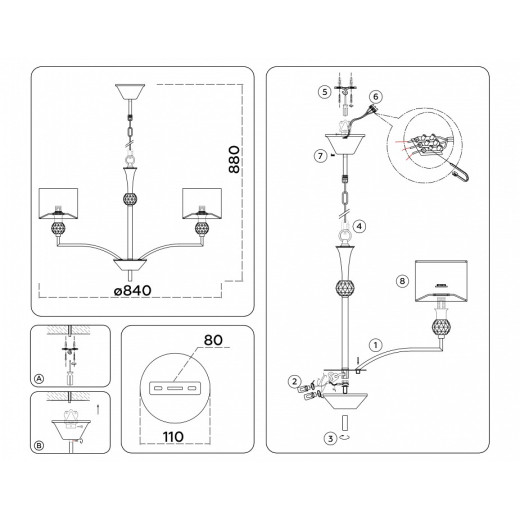 880
ø840
A
B
80
110
5
6
7
4
8
1
2
3