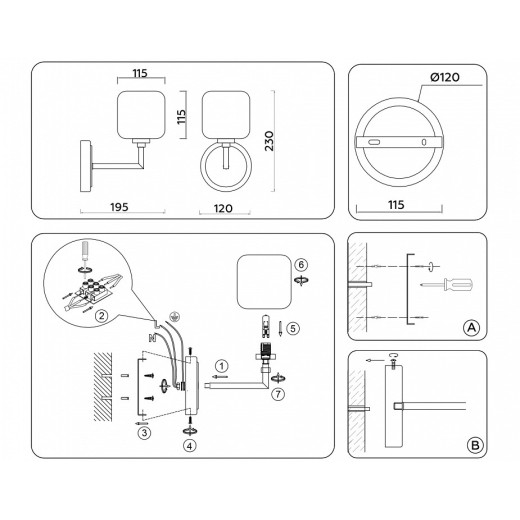 115
115
230
195
120
Ø120
115
2
N
6
5
1
7
3
4
A
B