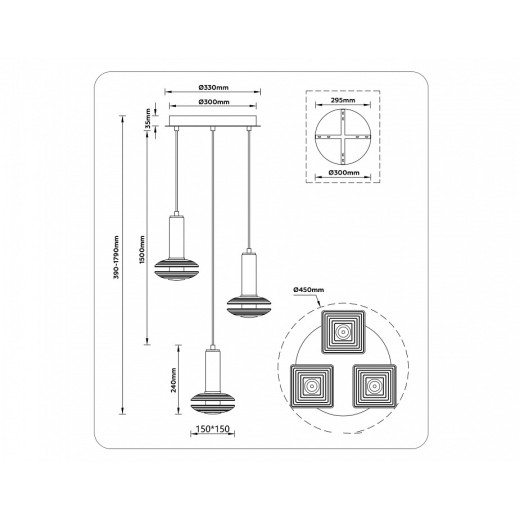 Ø330mm
Ø300mm
35mm
390-1790mm
1500mm
240mm
150*150
295mm
Ø300mm
Ø450mm