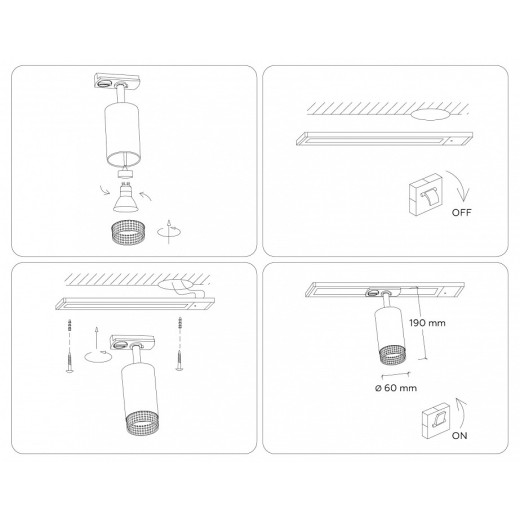 OFF

190 mm

ø 60 mm

ON