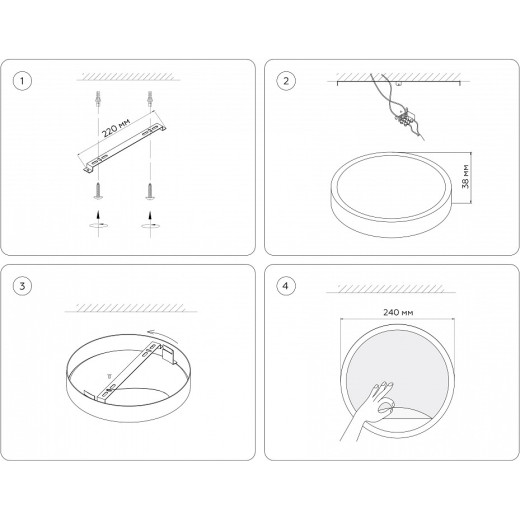 1

220 мм

2

38 мм

3

4

240 мм