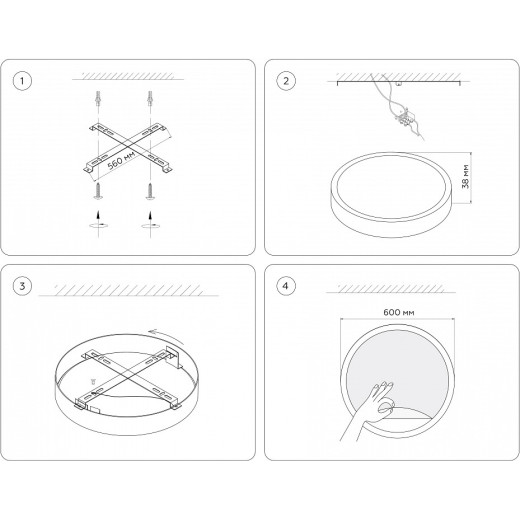 1

560 мм

2

38 мм

3

4

600 мм