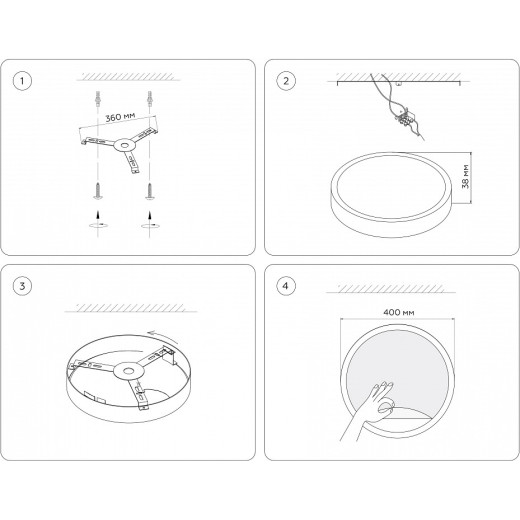 1

360 мм

2

38 мм

3

4

400 мм