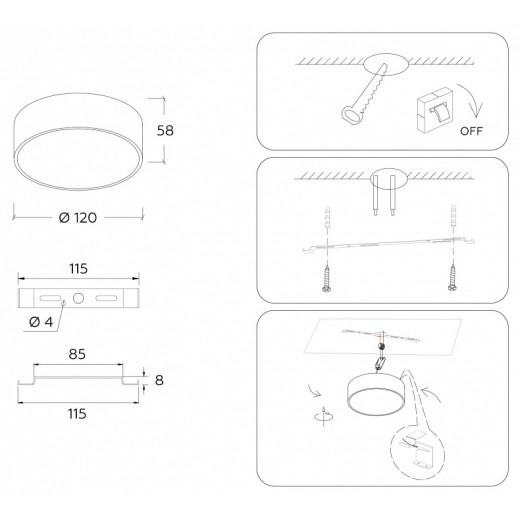 58

Ø 120

115

Ø 4

85

8

115

OFF