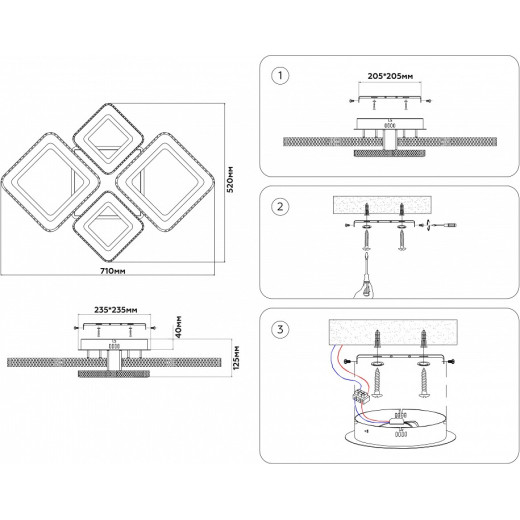 520мм

710мм

235*235мм

40мм

125мм

1

205*205мм

2

3