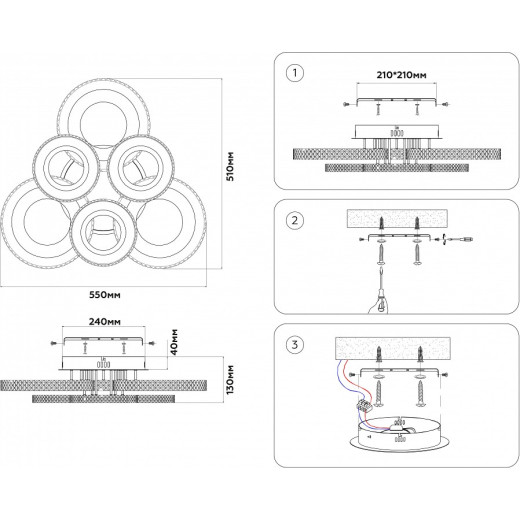 510мм

550мм

240мм

40мм

130мм

1

210*210мм

2

3