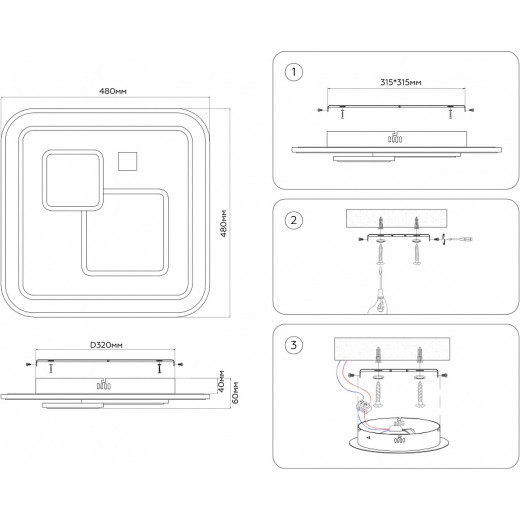 480мм

480мм

D320мм

40мм

60мм

1

315*315мм

2

3