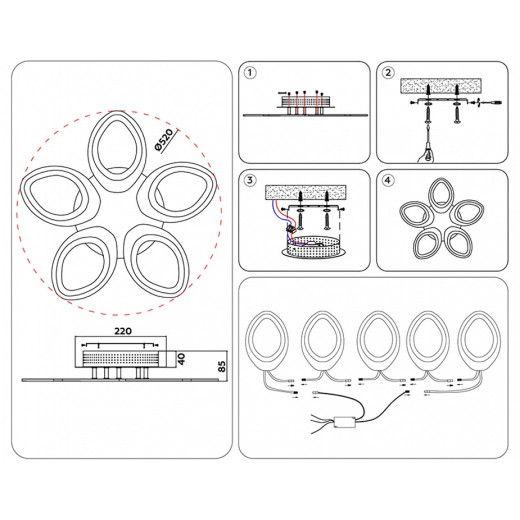 Ø520

220

40

85

1

2

3

4