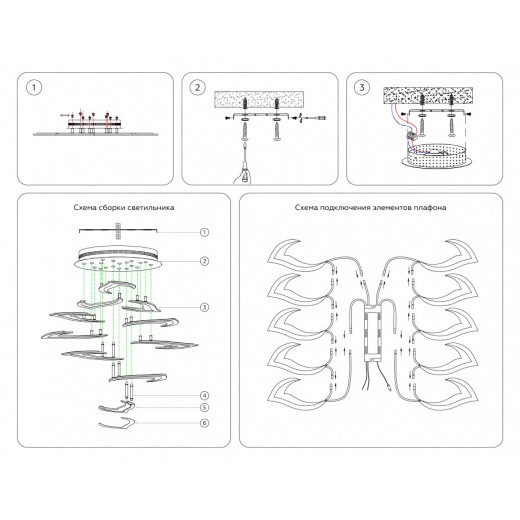 1

2

3

Схема сборки светильника

1

2

3

4

5

6

Схема подключения элементов плафона