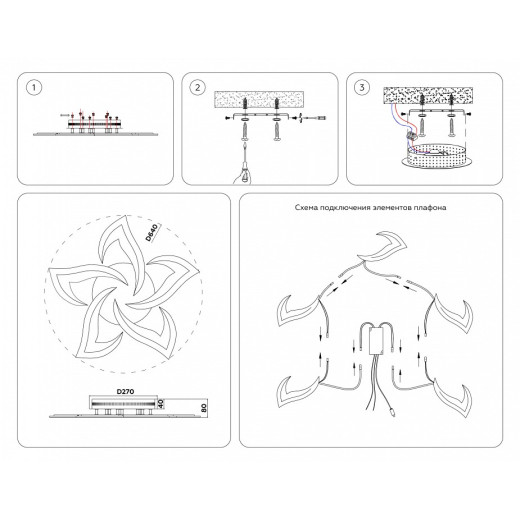 1

2

3

D640

D270

40

80

Схема подключения элементов плафона