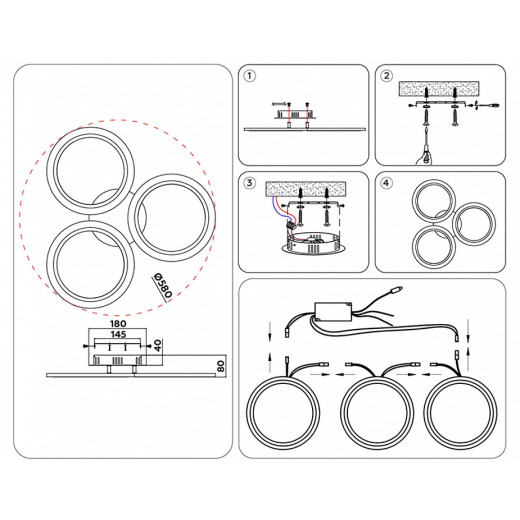 Ø580

180

145

40

80

1

2

3

4