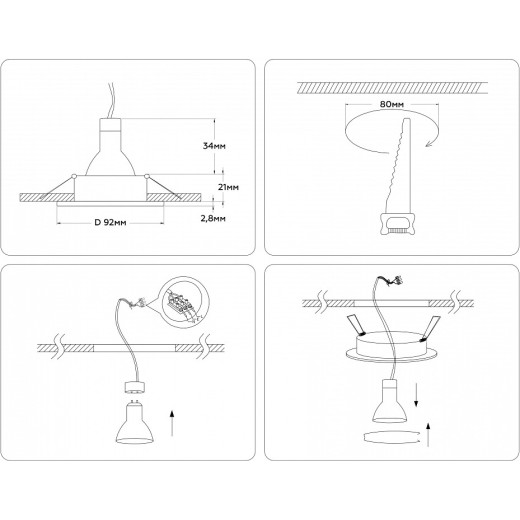 34мм
21мм
2,8мм
D 92мм

80мм