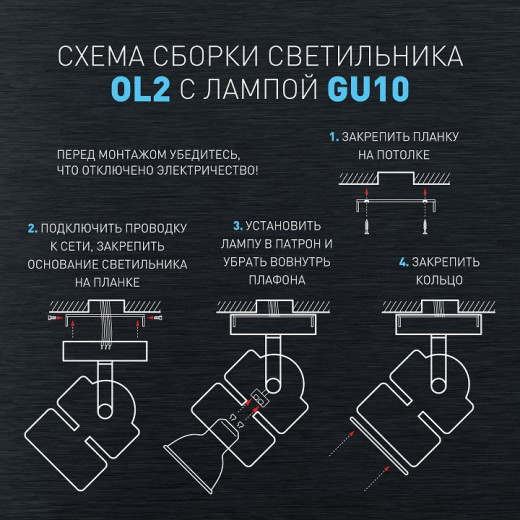 СХЕМА СБОРКИ СВЕТИЛЬНИКА
OL2 С ЛАМПОЙ GU10

ПЕРЕД МОНТАЖОМ УБЕДИТЕСЬ, ЧТО ОТКЛЮЧЕНО ЭЛЕКТРИЧЕСТВО!

1. ЗАКРЕПИТЬ ПЛАНКУ НА ПОТОЛКЕ

2. ПОДКЛЮЧИТЬ ПРОВОДКУ К СЕТИ, ЗАКРЕПИТЬ ОСНОВАНИЕ СВЕТИЛЬНИКА НА ПЛАНКЕ

3. УСТАНОВИТЬ ЛАМПУ В ПАТРОН И УБРАТЬ ВОВНУТРЬ ПЛАФОНА

4. ЗАКРЕПИТЬ КОЛЬЦО