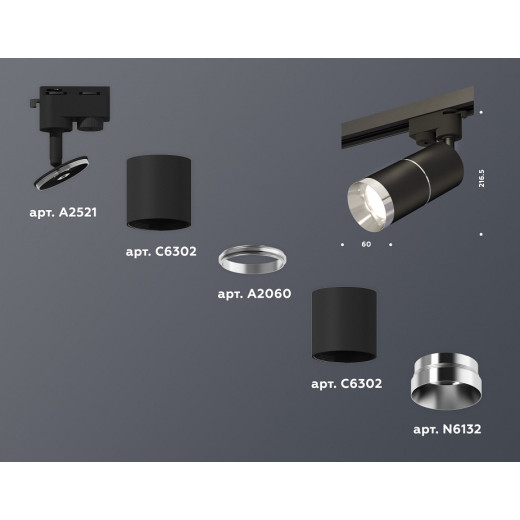 арт. A2521

арт. C6302

арт. A2060

216.5

60

арт. C6302

арт. N6132