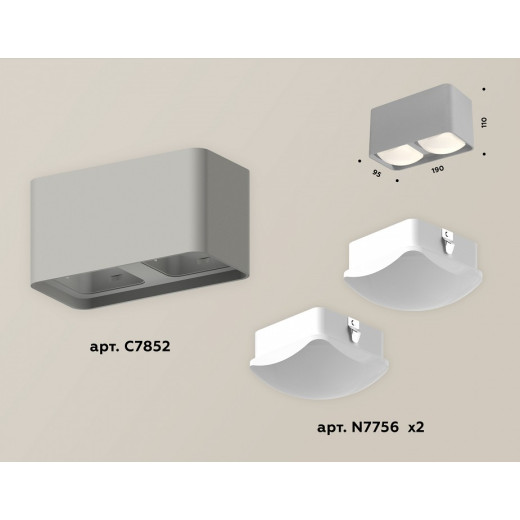 110

95

190

арт. C7852

арт. N7756 x2