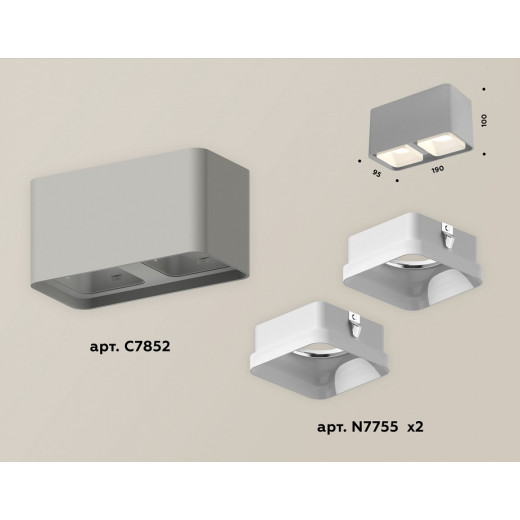 100

95

190

арт. C7852

арт. N7755 x2