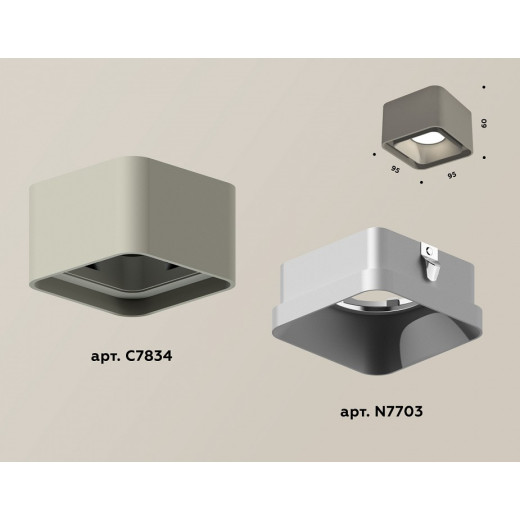 60

95

95

арт. C7834

арт. N7703