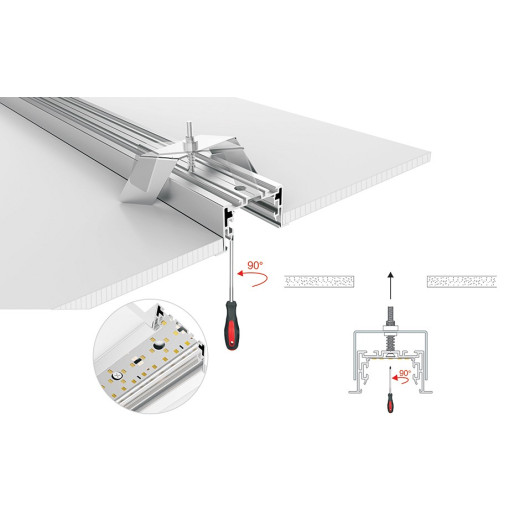 90°

90°