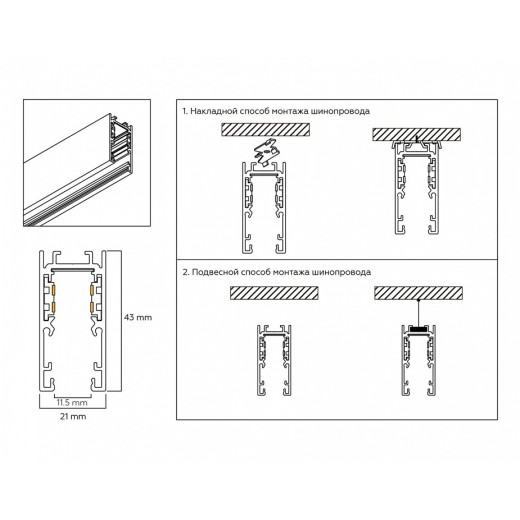 43 mm

11.5 mm

21 mm

1. Накладной способ монтажа шинопровода

2. Подвесной способ монтажа шинопровода