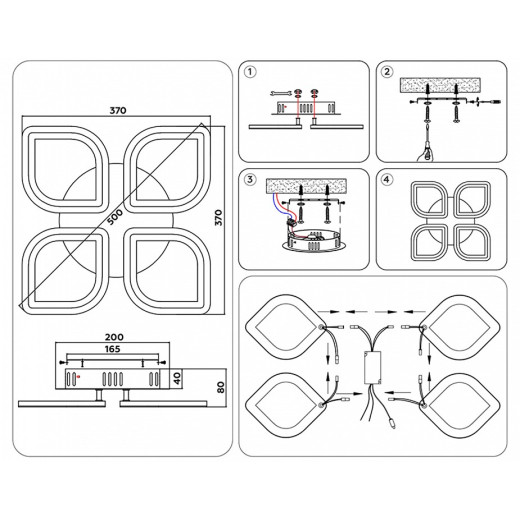 370
500
370
200
165
40
80
1
2
3
4