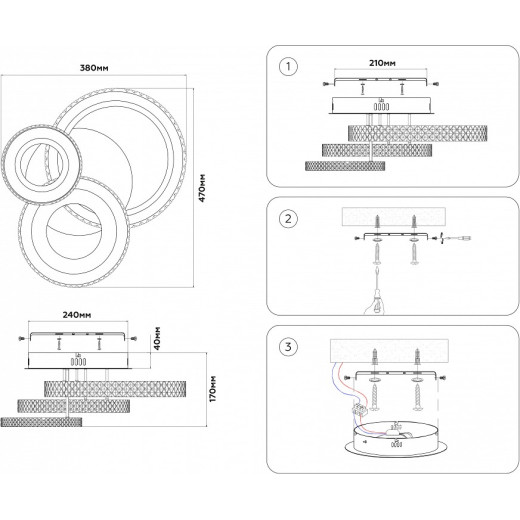 380мм

470мм

240мм

40мм

170мм

1

210мм

2

3