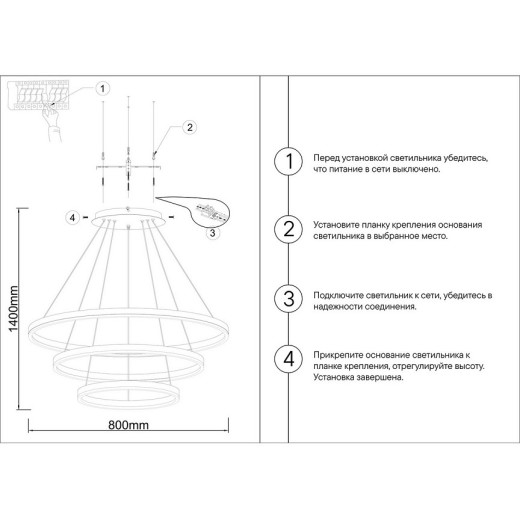 1

2

4

3

1400mm

800mm

1 Перед установкой светильника убедитесь, что питание в сети выключено.

2 Установите планку крепления основания светильника в выбранное место.

3 Подключите светильник к сети, убедитесь в надежности соединения.

4 Прикрепите основание светильника к планке крепления, отрегулируйте высоту. Установка завершена.