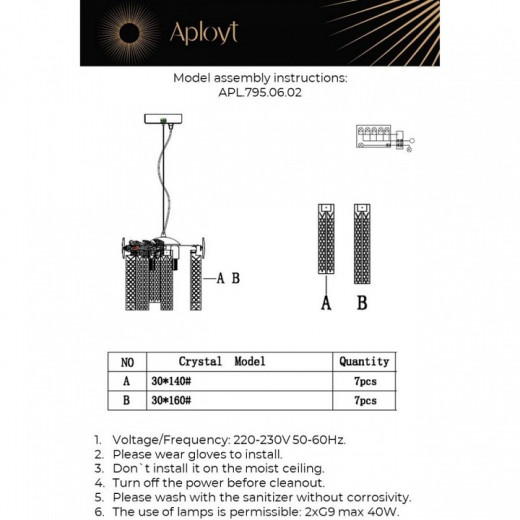 Aployt

Model assembly instructions:
APL.795.06.02

A B

A B

| NO | Crystal Model | Quantity |
|---|---|---|
| A | 30*140# | 7pcs |
| B | 30*160# | 7pcs |

1. Voltage/Frequency: 220-230V 50-60Hz.
2. Please wear gloves to install.
3. Don`t install it on the moist ceiling.
4. Turn off the power before cleanout.
5. Please wash with the sanitizer without corrosivity.
6. The use of lamps is permissible: 2xG9 max 40W.