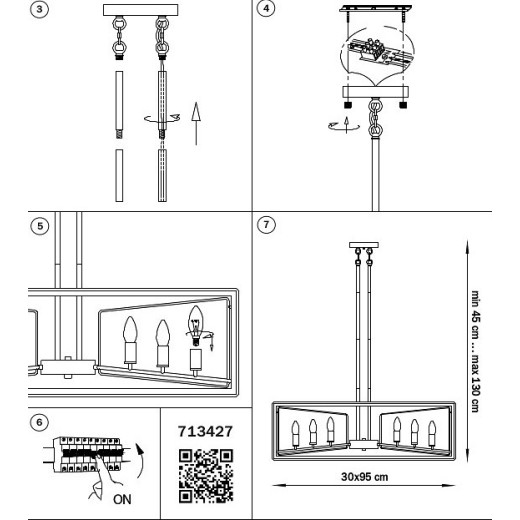 3

4

5

7

min 45 cm ... max 130 cm

30x95 cm

6

ON

713427