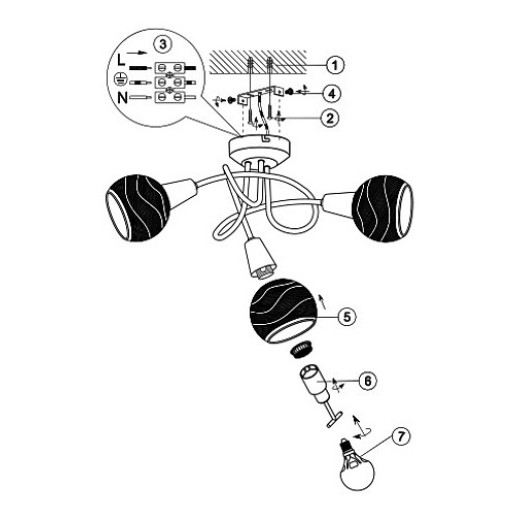 3
L
N
1
4
2
5
6
7