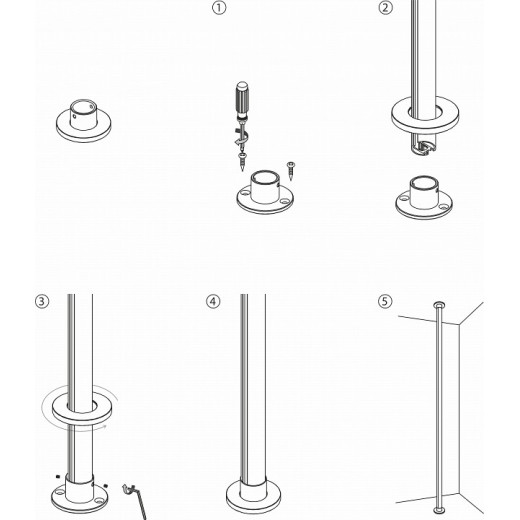 ①

②

③

④

⑤