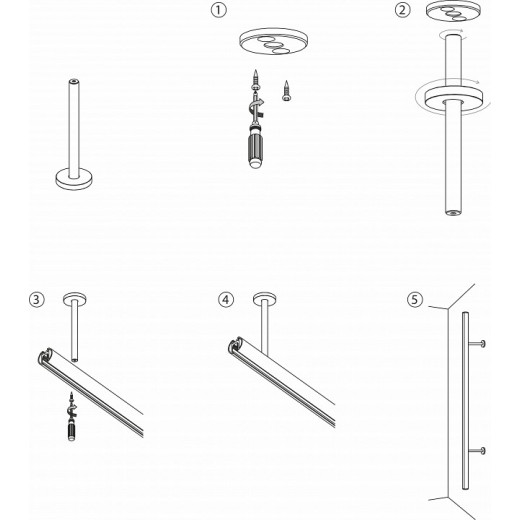 ①
②
③
④
⑤