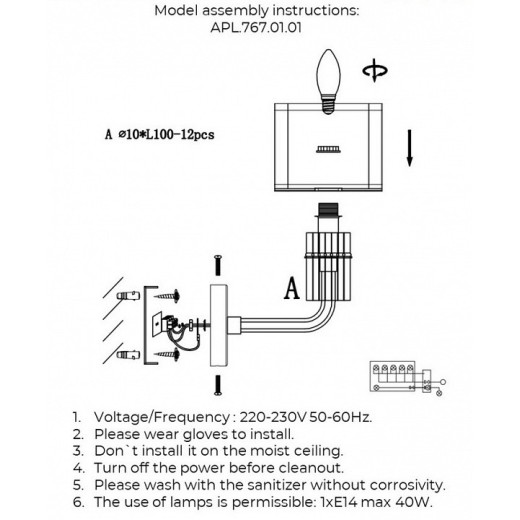 Model assembly instructions:
APL.767.01.01

A ⌀10*L100-12pcs

A

1. Voltage/Frequency : 220-230V 50-60Hz.
2. Please wear gloves to install.
3. Don`t install it on the moist ceiling.
4. Turn off the power before cleanout.
5. Please wash with the sanitizer without corrosivity.
6. The use of lamps is permissible: 1xE14 max 40W.