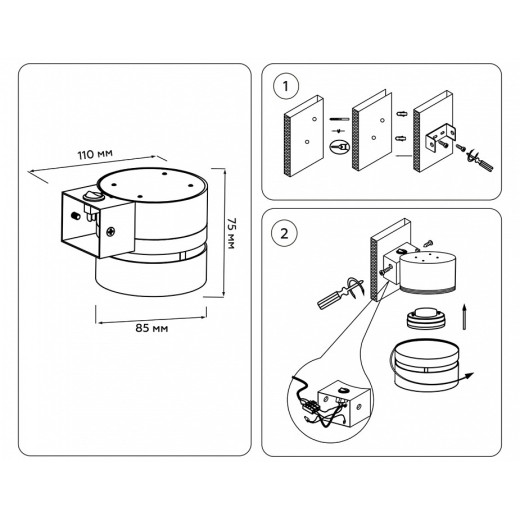 110 мм

75 мм

85 мм

1

2